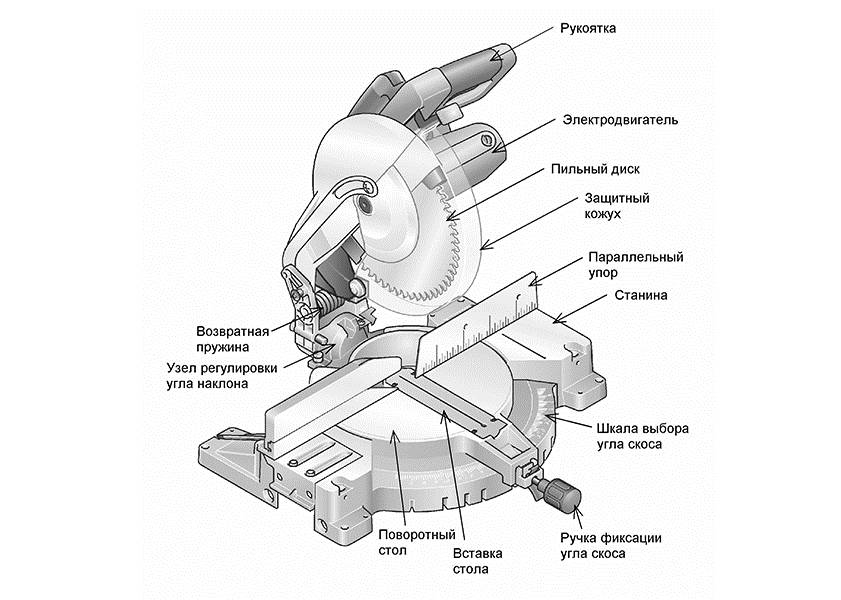 Рукоятка

Электродвигатель

Пильный диск

Защитный кожух

Параллельный упор

Станина

Возвратная пружина

Узел регулировки угла наклона

Шкала выбора угла скоса

Поворотный стол

Вставка стола

Ручка фиксации угла скоса