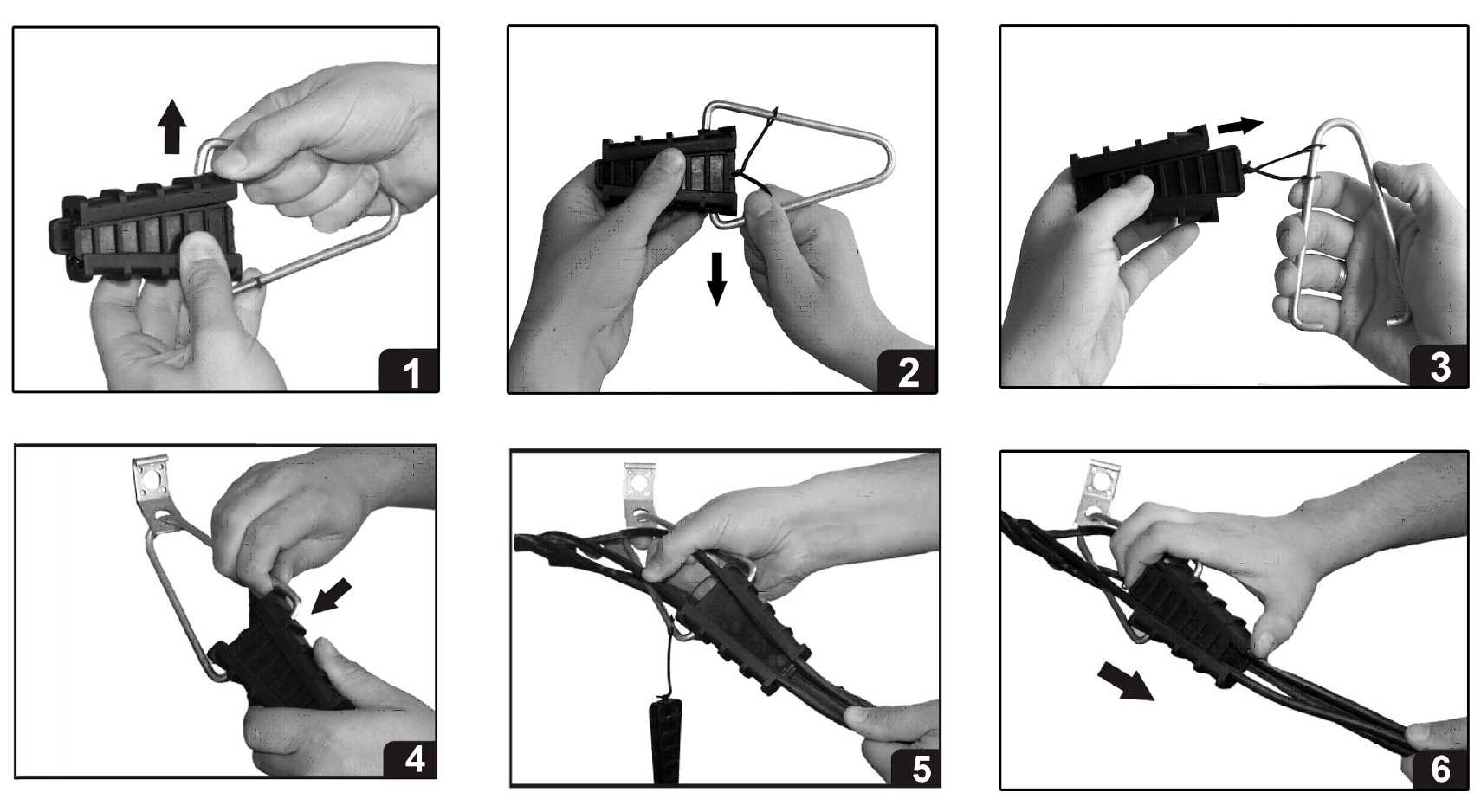 1

2

3

4

5

6