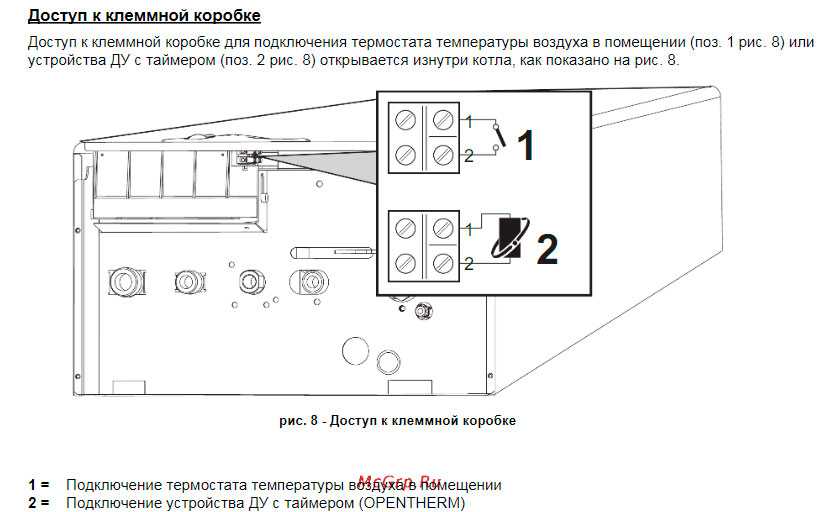 Доступ к клеммной коробке

Доступ к клеммной коробке для подключения термостата температуры воздуха в помещении (поз. 1 рис. 8) или устройства ДУ с таймером (поз. 2 рис. 8) открывается изнутри котла, как показано на рис. 8.

1
2
1
1
2
2

рис. 8 - Доступ к клеммной коробке

McGrp.Ru

1 = Подключение термостата температуры воздуха в помещении
2 = Подключение устройства ДУ с таймером (OPENTHERM)