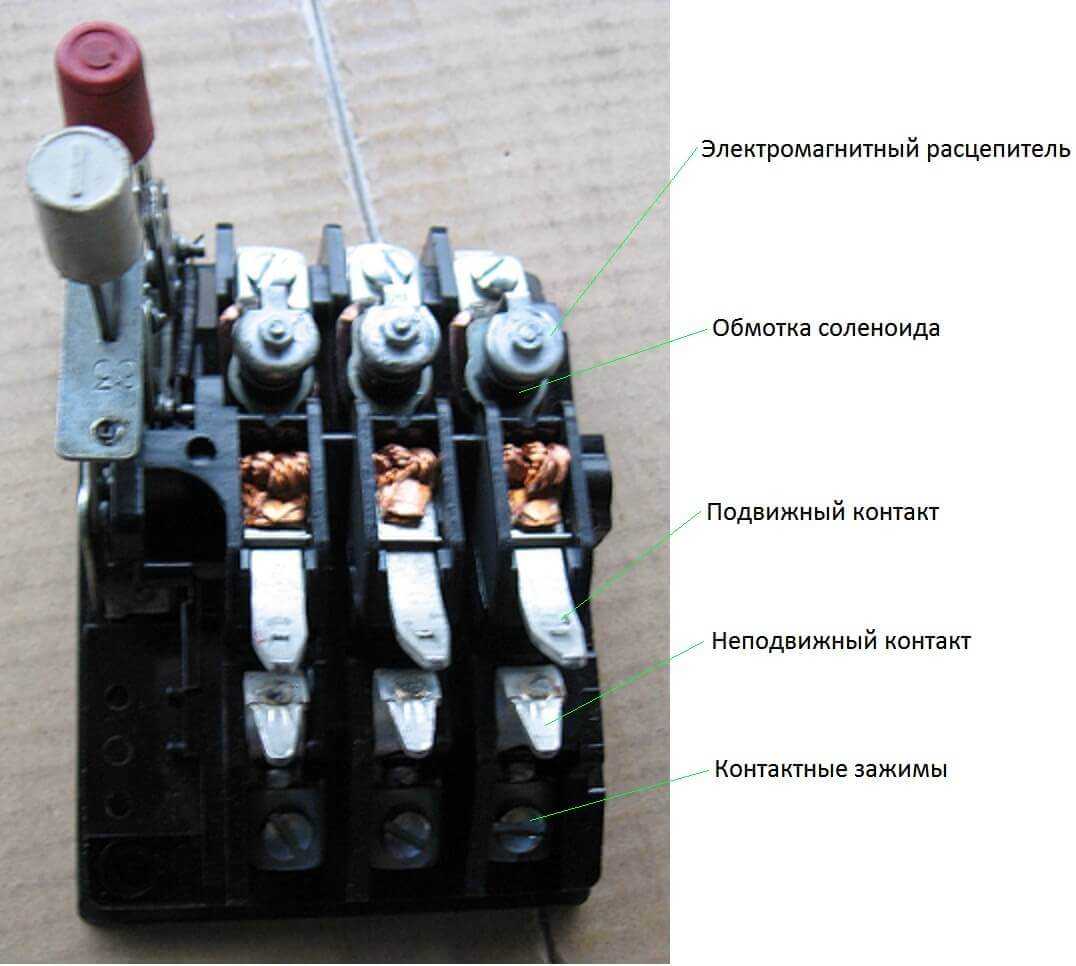 Электромагнитный расцепитель

Обмотка соленоида

Подвижный контакт

Неподвижный контакт

Контактные зажимы