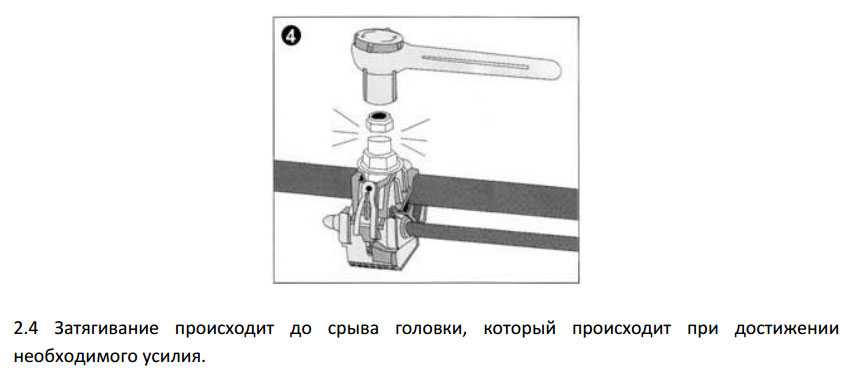 4

2.4 Затягивание происходит до срыва головки, который происходит при достижении необходимого усилия.