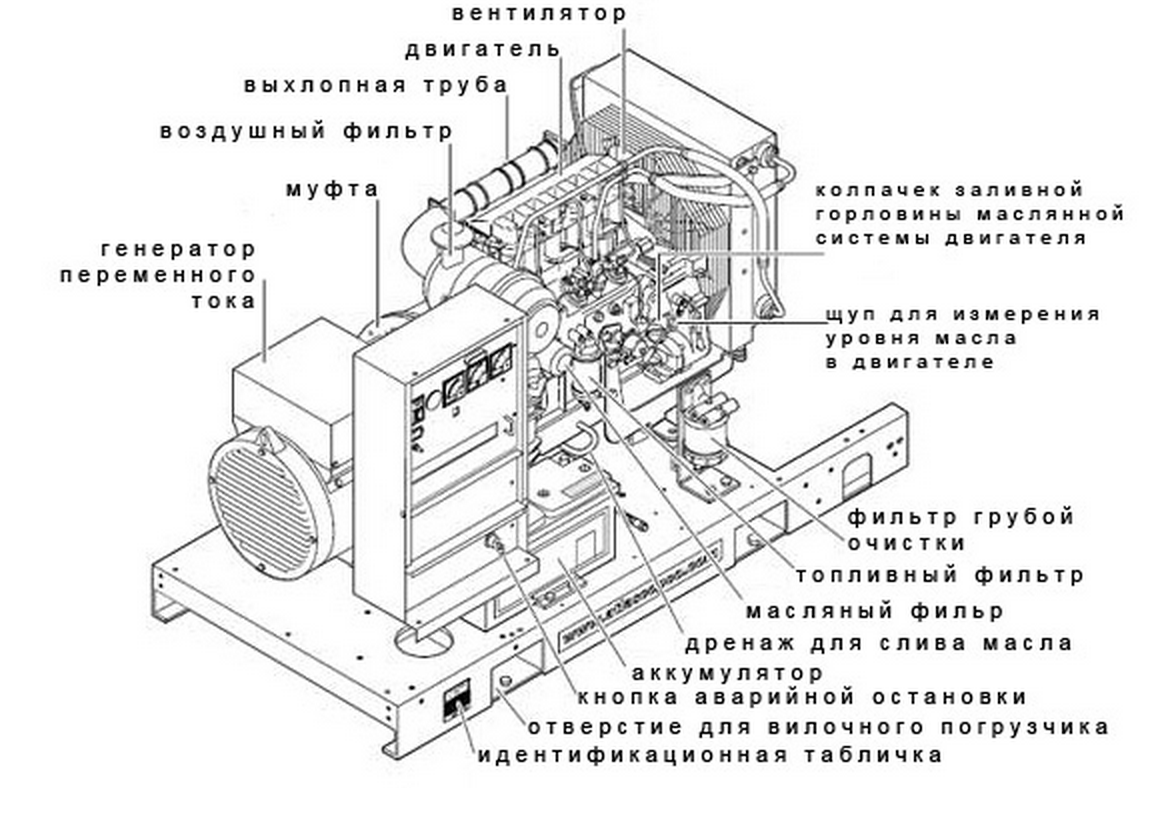 вентилятор
двигатель
выхлопная труба
воздушный фильтр
муфта
генератор переменного тока
колпачек заливной горловины маслянной системы двигателя
щуп для измерения уровня масла в двигателе
фильтр грубой очистки
топливный фильтр
масляный фильр
дренаж для слива масла
аккумулятор
кнопка аварийной остановки
отверстие для вилочного погрузчика
идентификационная табличка