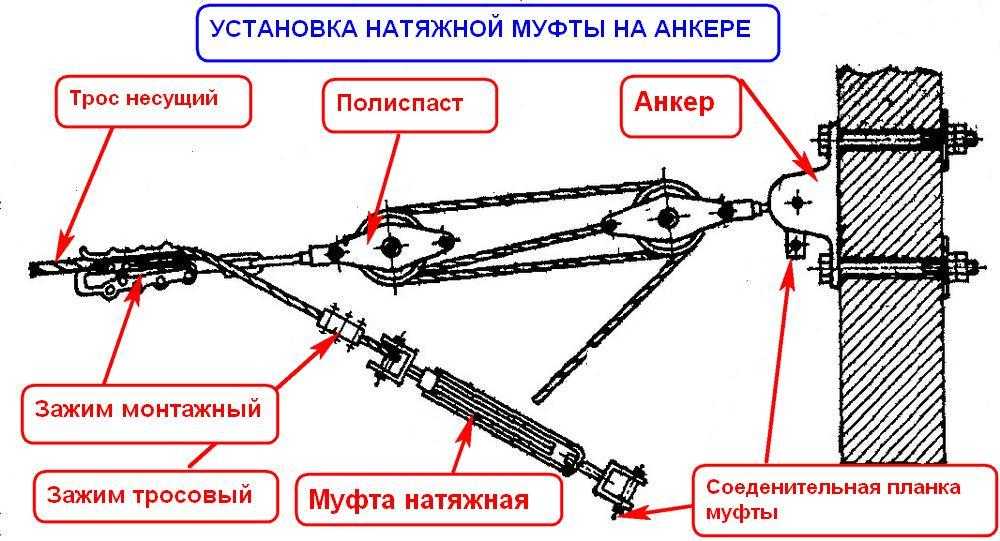 УСТАНОВКА НАТЯЖНОЙ МУФТЫ НА АНКЕРЕ

Трос несущий

Полиспаст

Анкер

Зажим монтажный

Зажим тросовый

Муфта натяжная

Соеденительная планка муфты